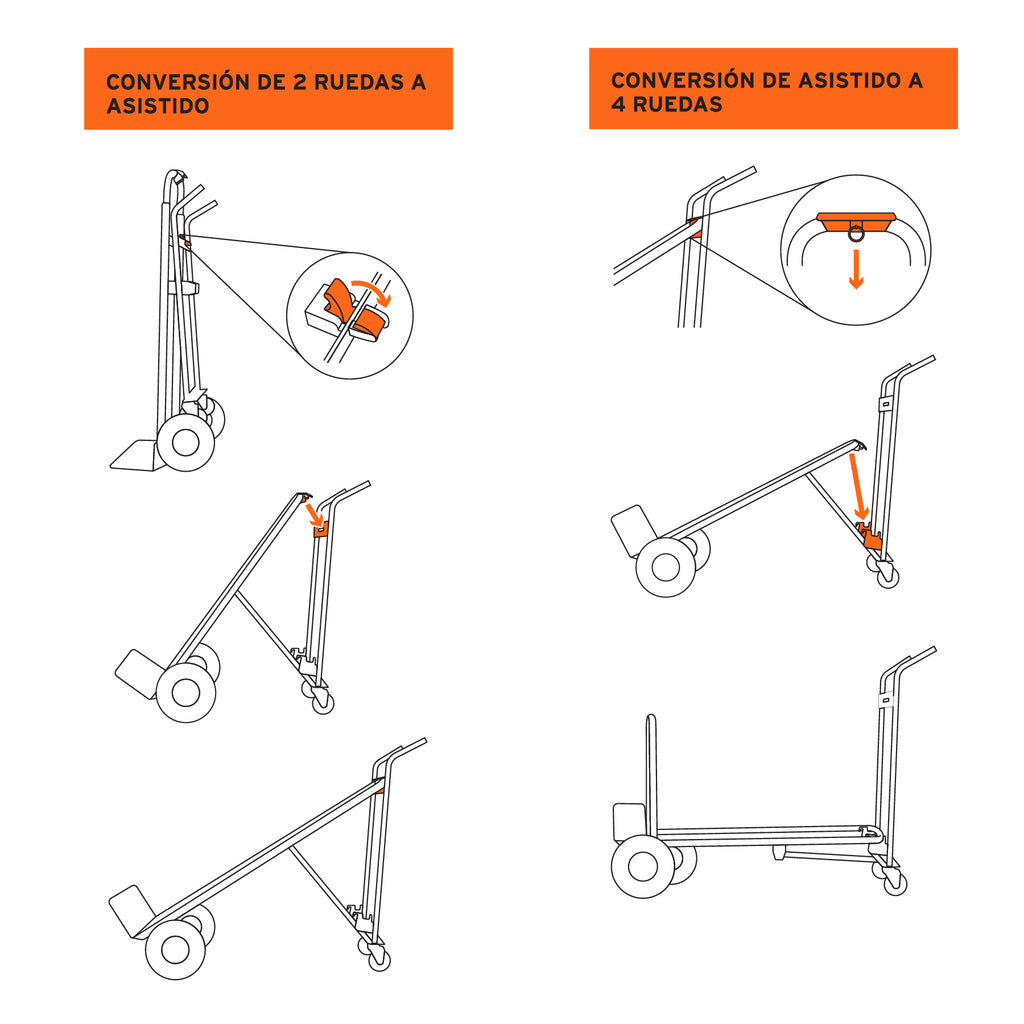 CONVERSIÓN DE 2 RUEDAS A ASISTIDO

CONVERSIÓN DE ASISTIDO A 4 RUEDAS