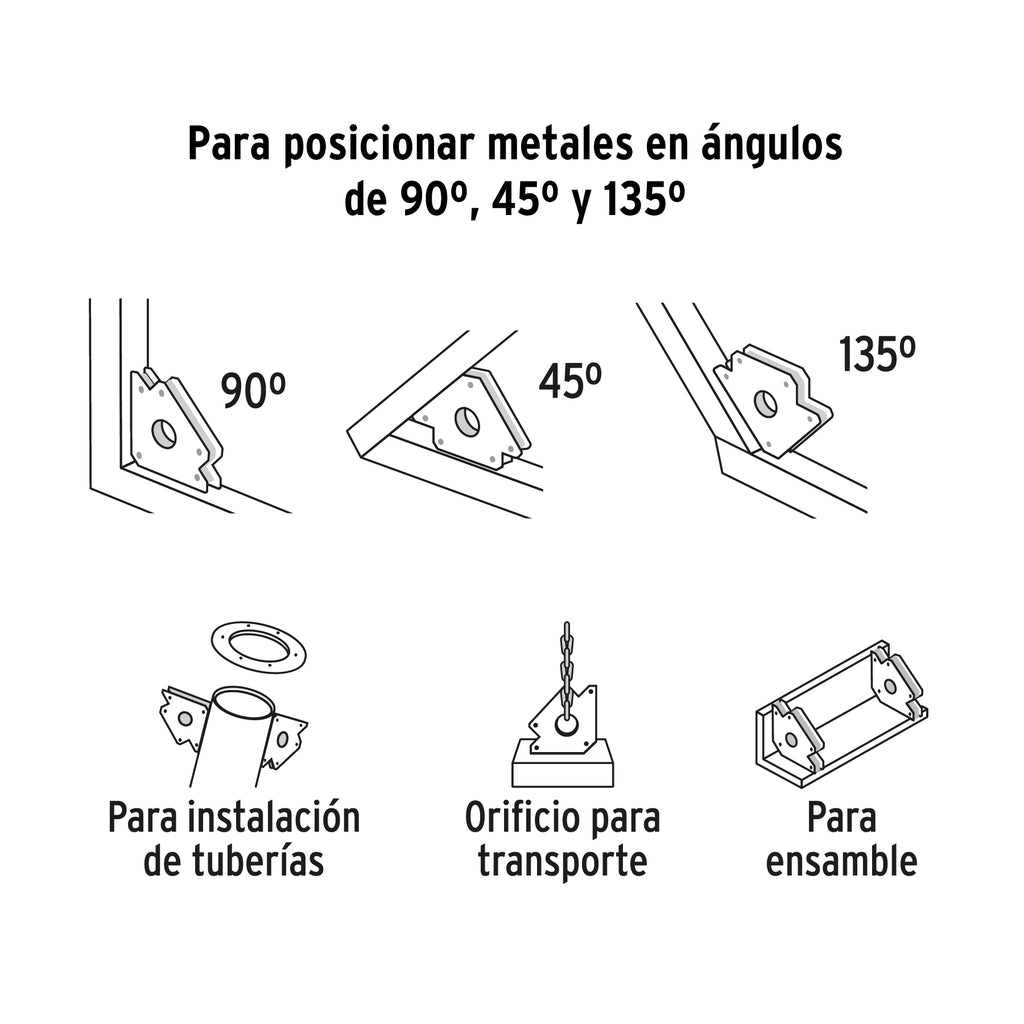 Para posicionar metales en ángulos de 90º, 45º y 135º

90º

45º

135º

Para instalación de tuberías

Orificio para transporte

Para ensamble