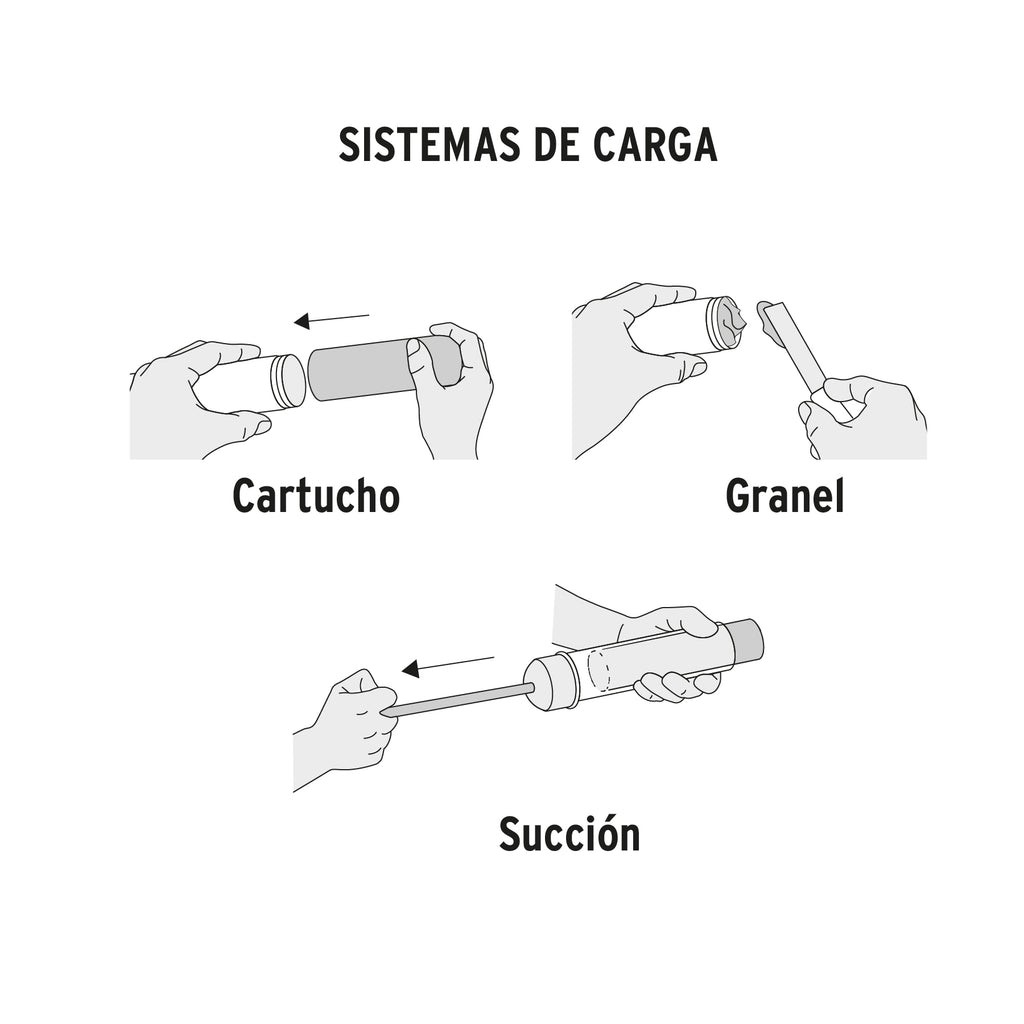 SISTEMAS DE CARGA

Cartucho

Granel

Succión