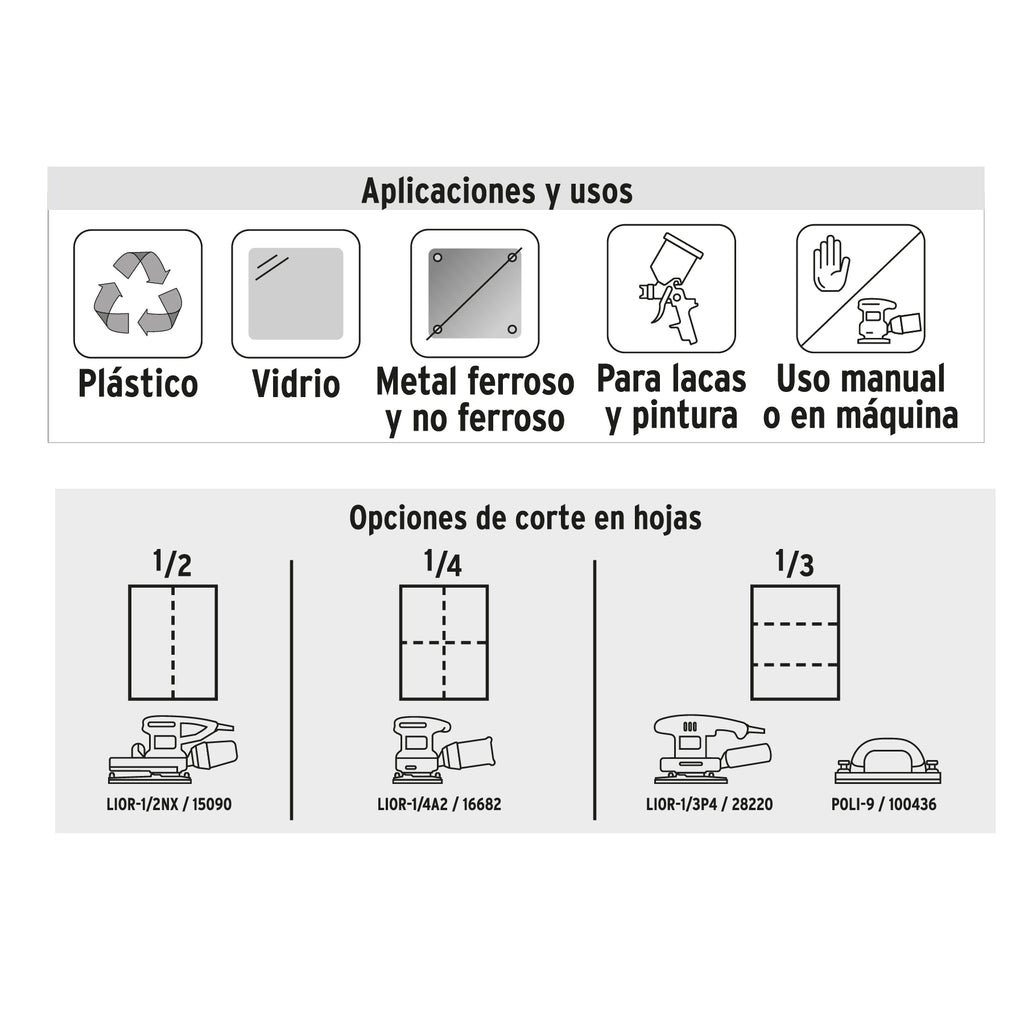 Aplicaciones y usos

Plástico

Vidrio

Metal ferroso y no ferroso

Para lacas y pintura

Uso manual o en máquina

Opciones de corte en hojas

1/2

LIOR-1/2NX / 15090

1/4

LIOR-1/4A2 / 16682

1/3

LIOR-1/3P4 / 28220

POLI-9 / 100436