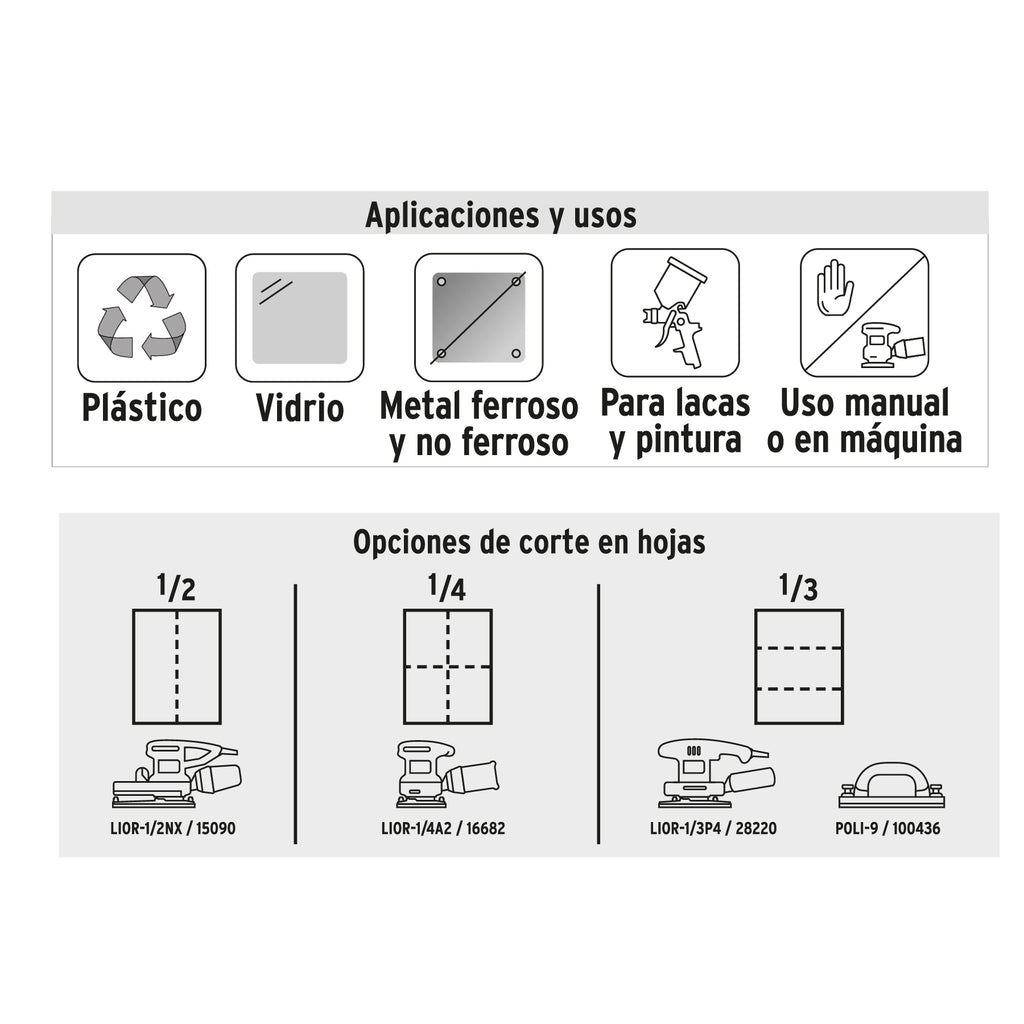 Aplicaciones y usos

Plástico

Vidrio

Metal ferroso y no ferroso

Para lacas y pintura

Uso manual o en máquina

Opciones de corte en hojas

1/2

LIOR-1/2NX / 15090

1/4

LIOR-1/4A2 / 16682

1/3

LIOR-1/3P4 / 28220

POLI-9 / 100436